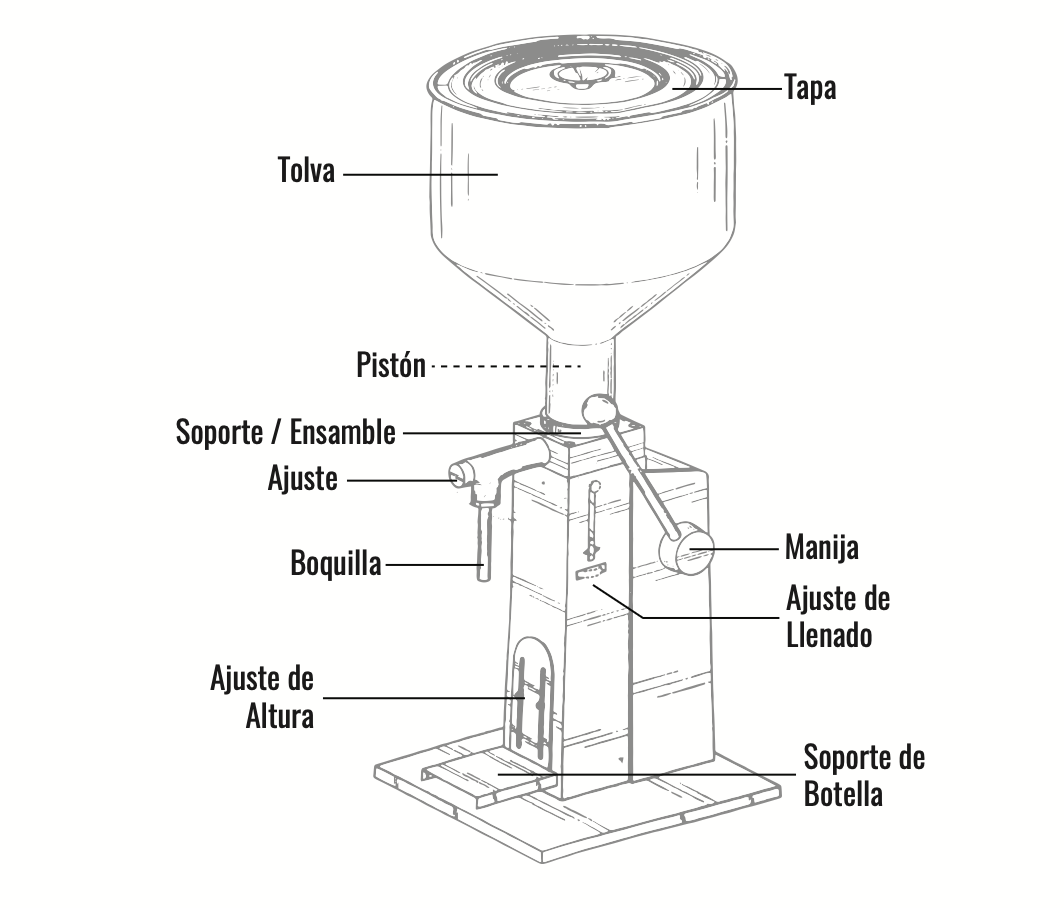 Tapa

Tolva

Pistón

Soporte / Ensamble

Ajuste

Boquilla

Manija

Ajuste de Llenado

Ajuste de Altura

Soporte de Botella